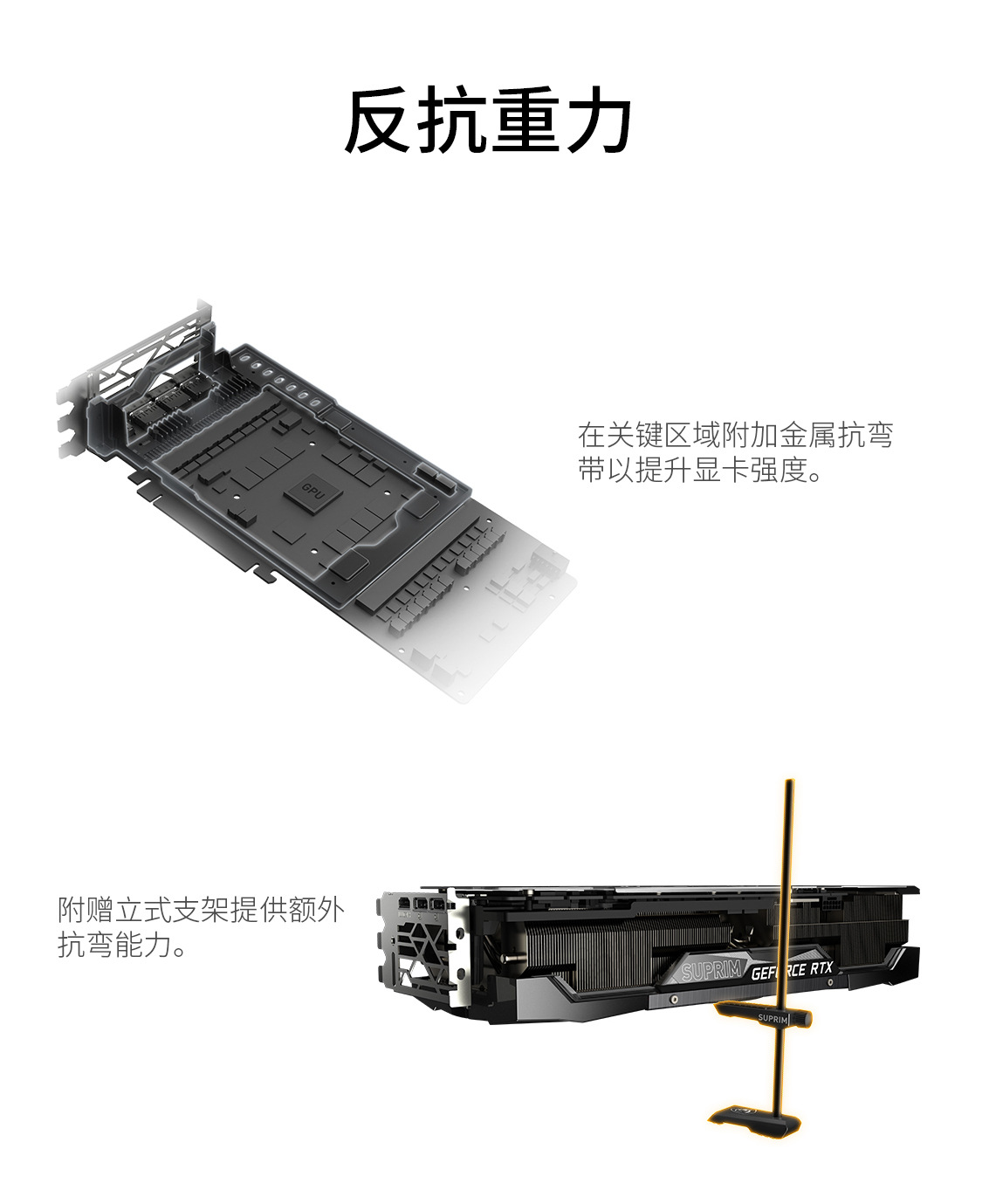 反抗重力

GPU

在关键区域附加金属抗弯带以提升显卡强度。

附赠立式支架提供额外抗弯能力。

SUPRIM GEFORCE RTX

SUPRIM